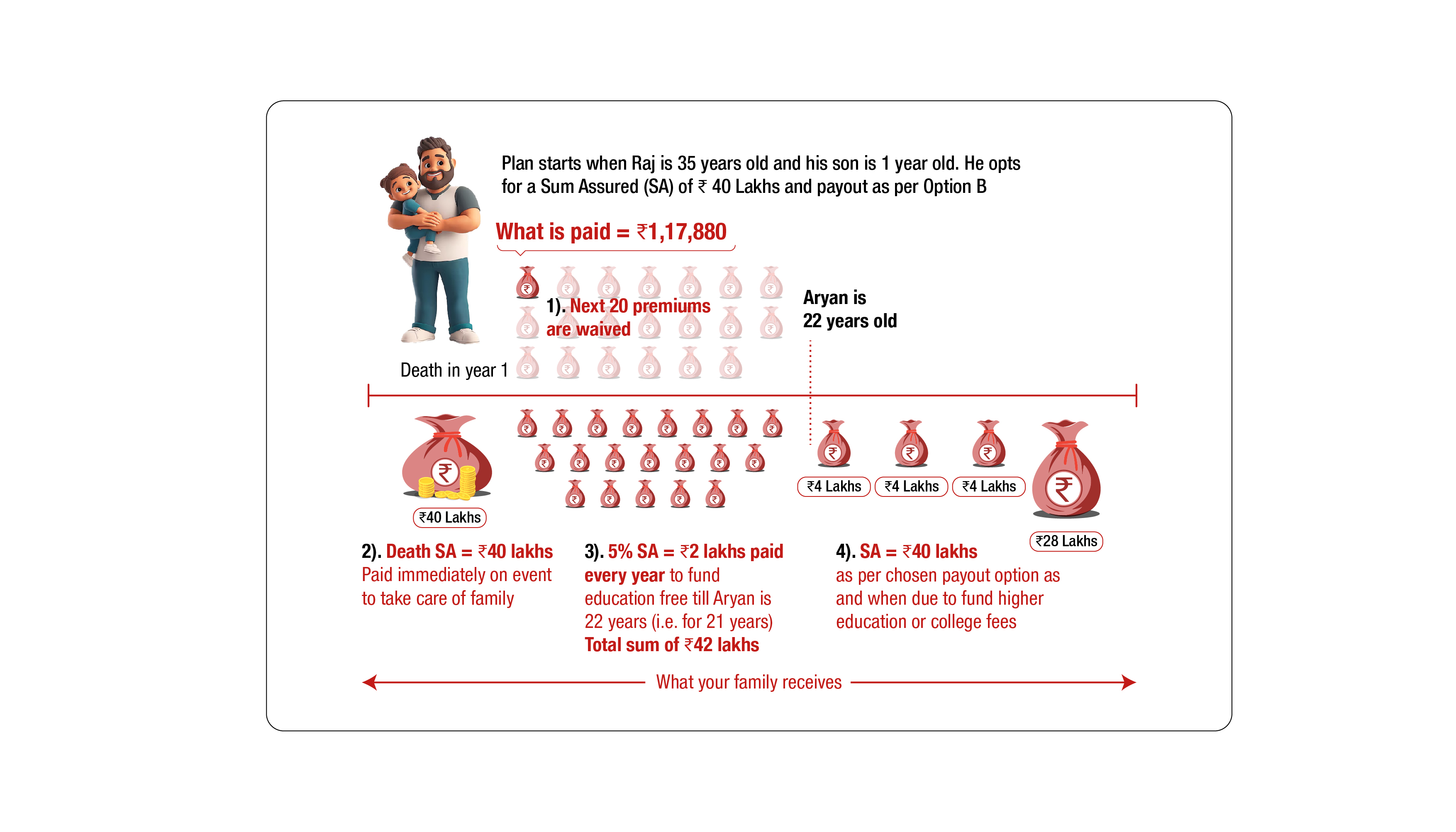 Plan starts when Raj is 35 years old and his son is 1 year old. He opts for a Sum Assured (SA) of ₹ 40 Lakhs and payout as per Option B

What is paid = ₹1,17,880

1). Next 20 premiums are waived

Aryan is 22 years old

Death in year 1

₹40 Lakhs

₹4 Lakhs

₹4 Lakhs

₹4 Lakhs

₹28 Lakhs

2). Death SA = ₹40 lakhs
Paid immediately on event to take care of family

3). 5% SA = ₹2 lakhs paid every year to fund education free till Aryan is 22 years (i.e. for 21 years)
Total sum of ₹42 lakhs

4). SA = ₹40 lakhs
as per chosen payout option as and when due to fund higher education or college fees

What your family receives